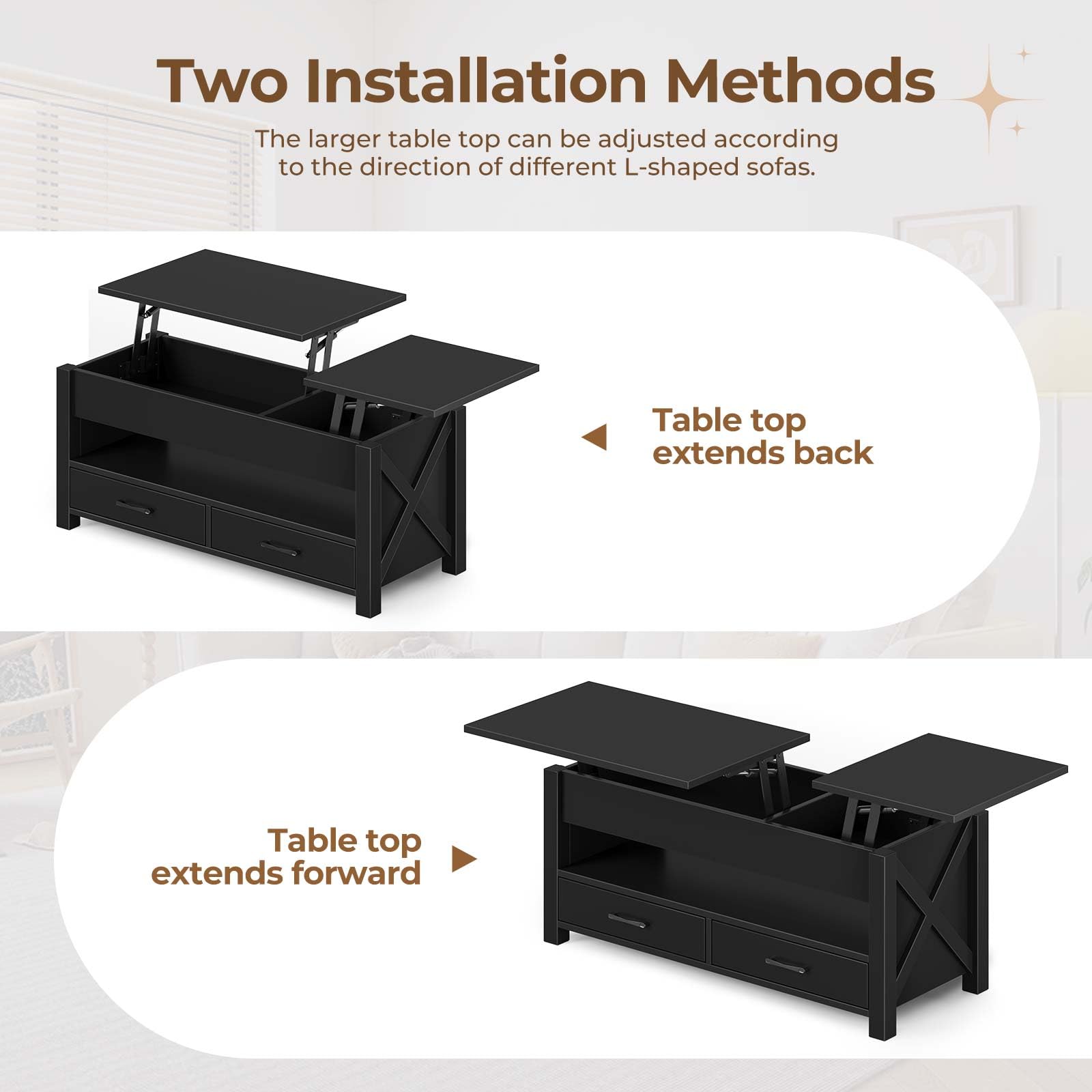 Two Installation Methods

The larger table top can be adjusted according to the direction of different L-shaped sofas.

Table top extends back

Table top extends forward