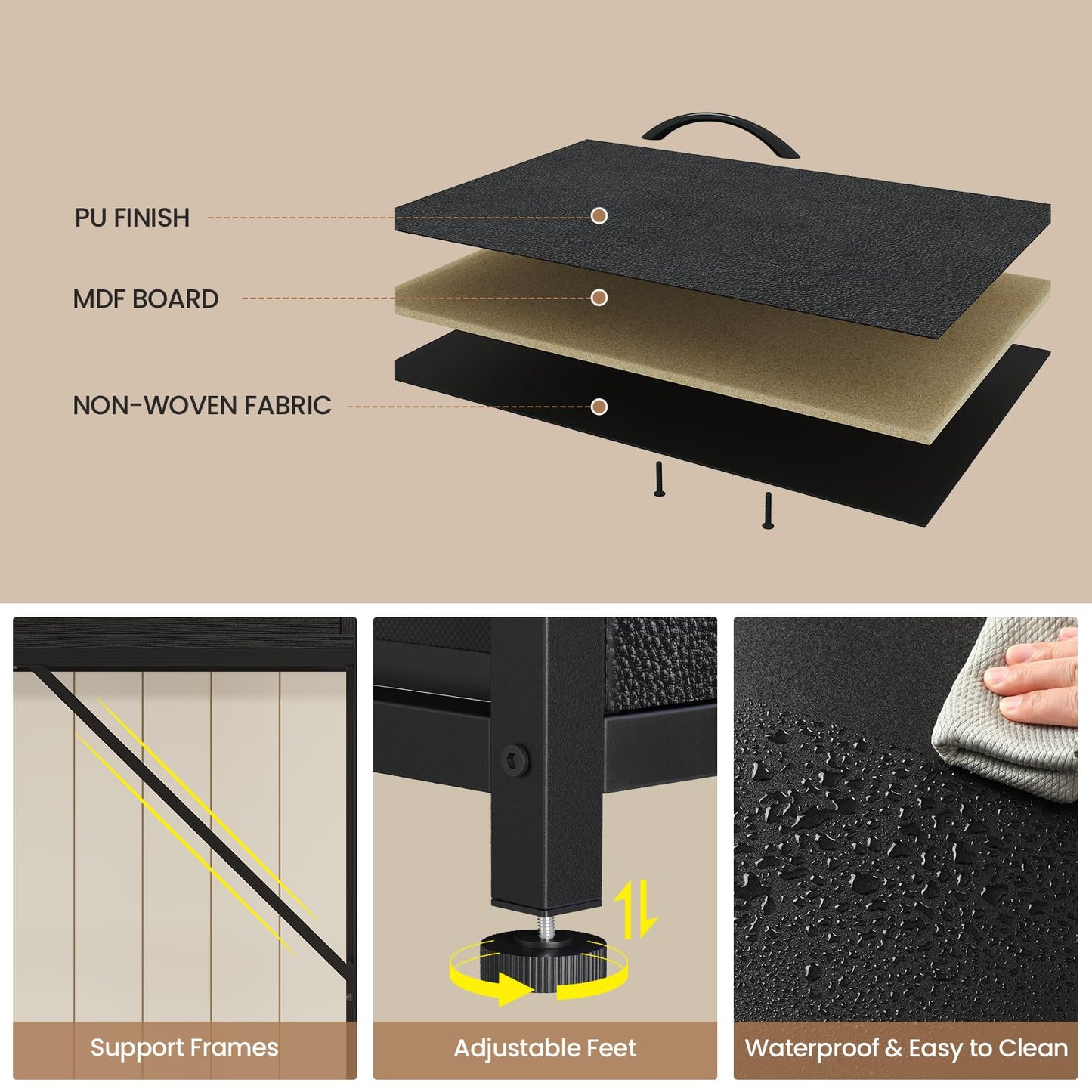 PU FINISH

MDF BOARD

NON-WOVEN FABRIC

Support Frames

Adjustable Feet

Waterproof & Easy to Clean