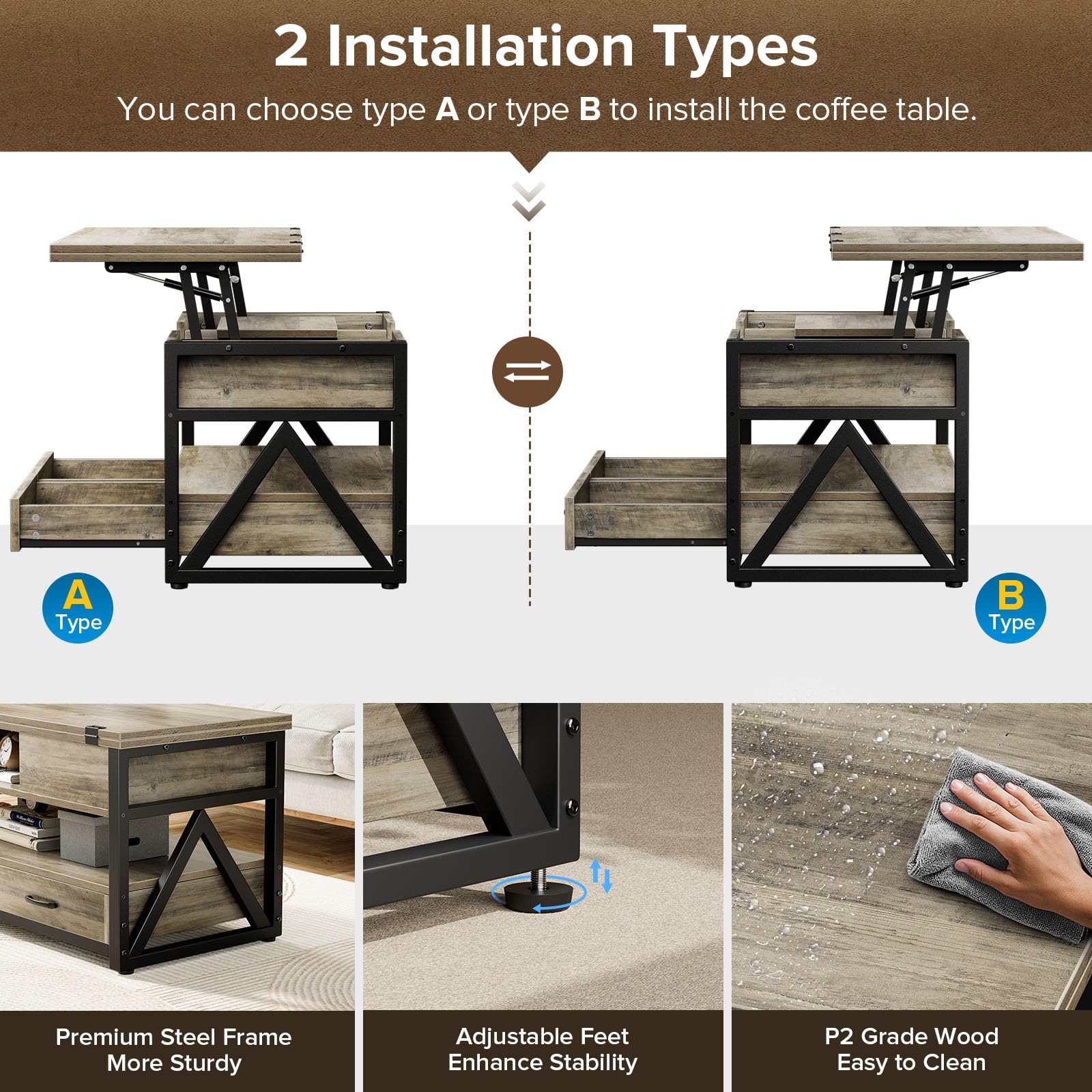 2 Installation Types

You can choose type A or type B to install the coffee table.

A
Type

B
Type

Premium Steel Frame
More Sturdy

Adjustable Feet
Enhance Stability

P2 Grade Wood
Easy to Clean