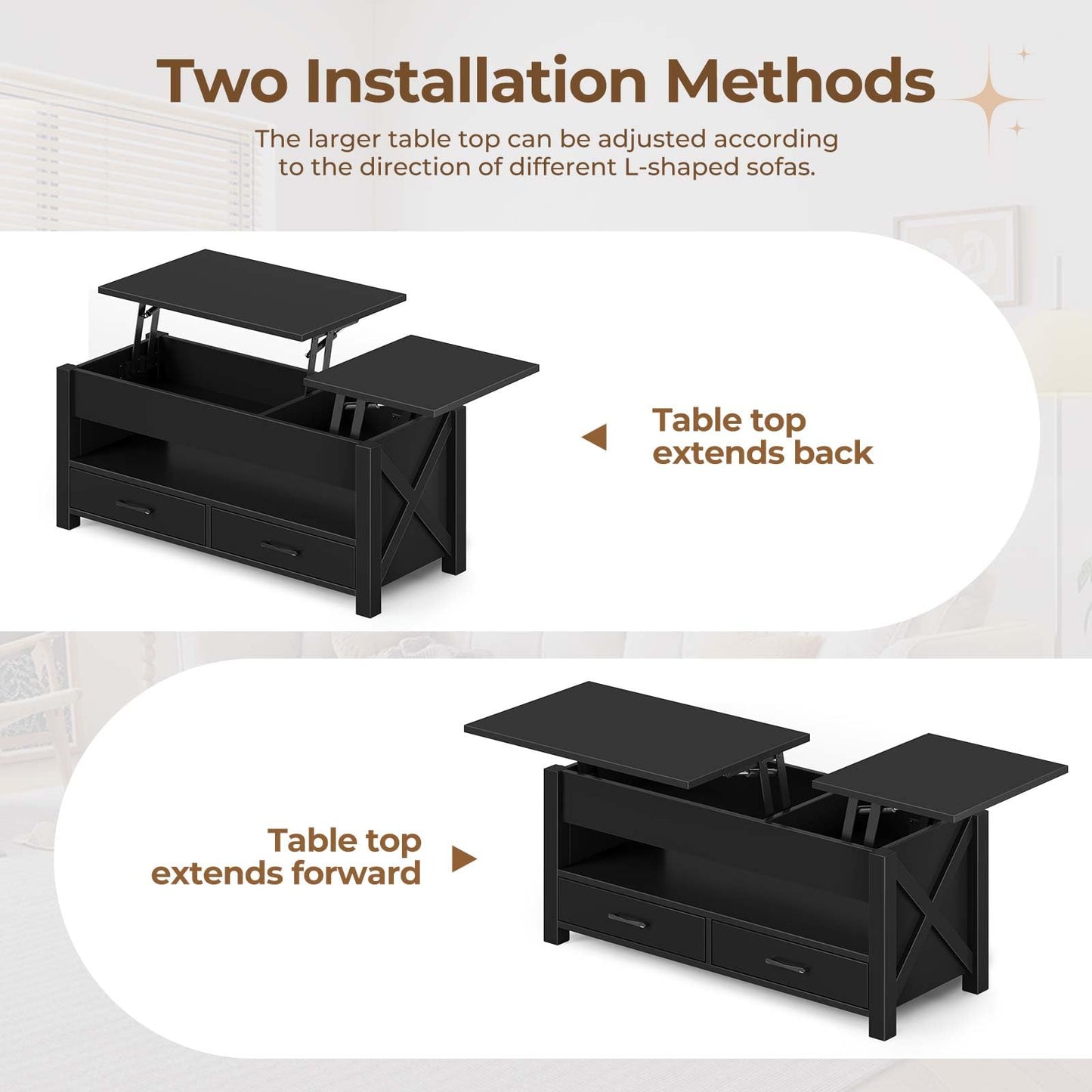 Two Installation Methods

The larger table top can be adjusted according to the direction of different L-shaped sofas.

Table top extends back

Table top extends forward