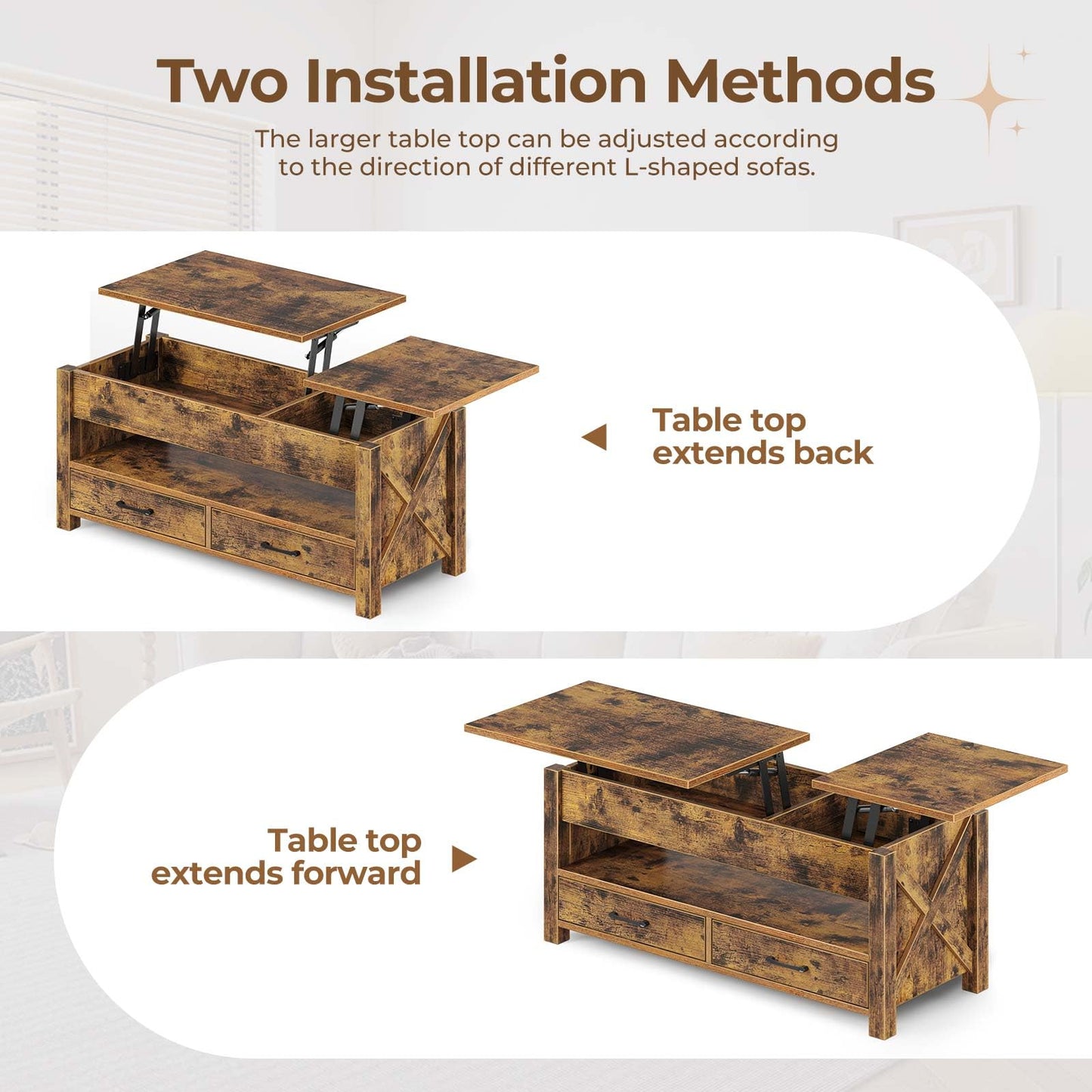 Two Installation Methods

The larger table top can be adjusted according to the direction of different L-shaped sofas.

Table top extends back

Table top extends forward