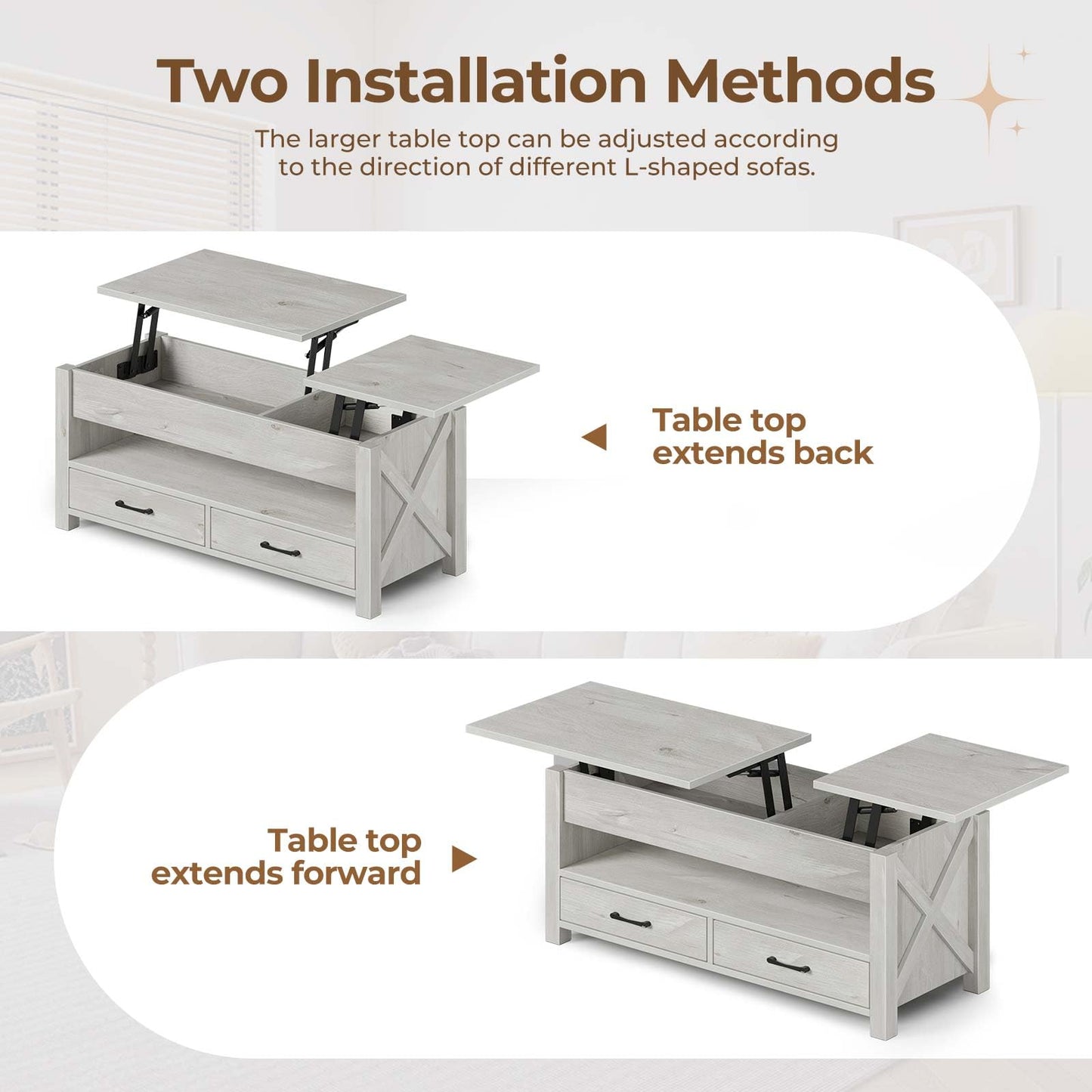 Two Installation Methods

The larger table top can be adjusted according to the direction of different L-shaped sofas.

Table top extends back

Table top extends forward